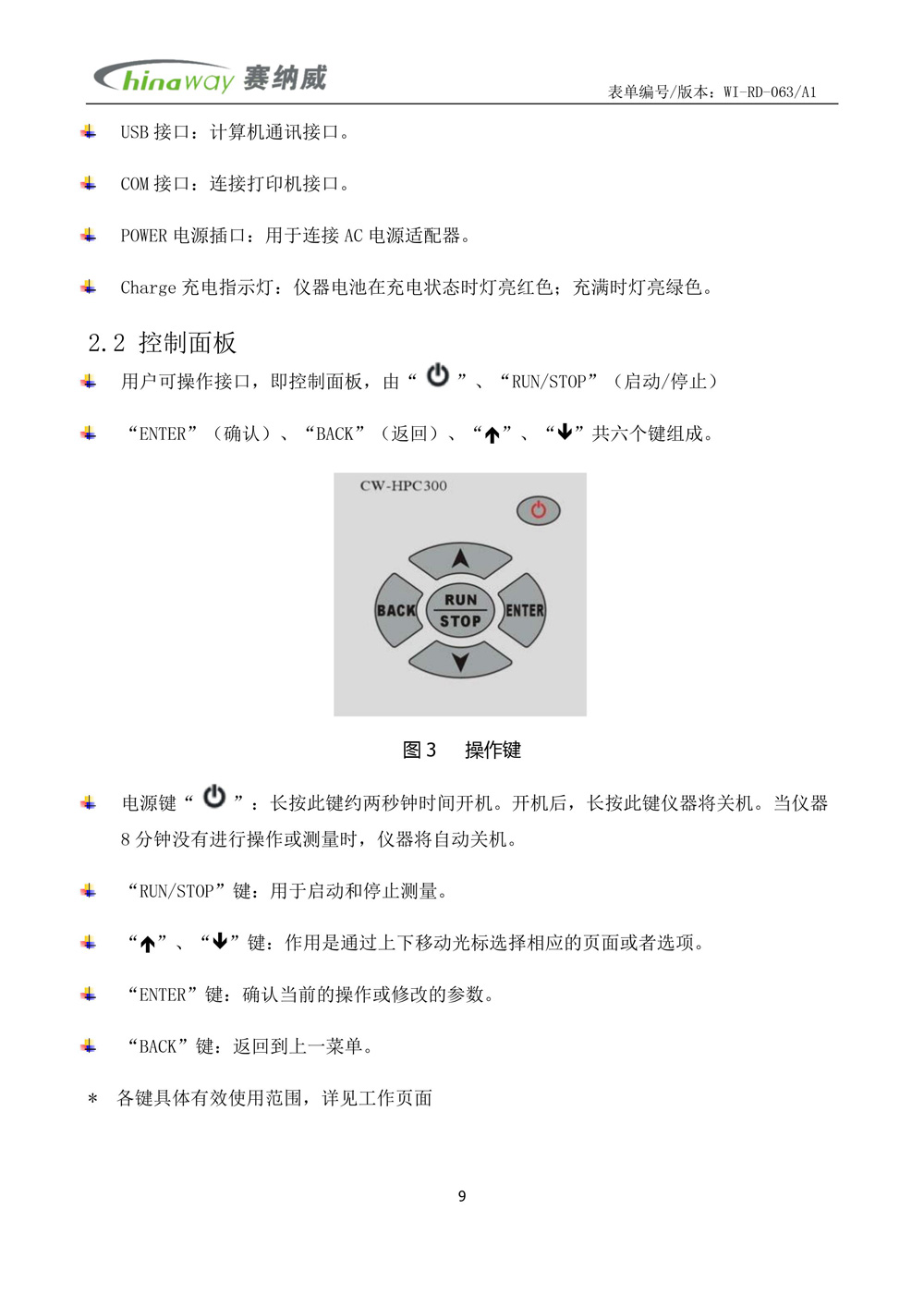 Chinaway 赛纳威

表单编号/版本：WI-RD-063/A1

USB 接口：计算机通讯接口。

COM 接口：连接打印机接口。

POWER 电源插口：用于连接 AC 电源适配器。

Charge 充电指示灯：仪器电池在充电状态时灯亮红色；充满时灯亮绿色。

2.2 控制面板

用户可操作接口，即控制面板，由“ ⏻ ”、“RUN/STOP”（启动/停止）

“ENTER”（确认）、“BACK”（返回）、“↑”、“↓”共六个键组成。

CW-HPC300

BACK

RUN

STOP

ENTER

图 3 操作键

电源键“ ⏻ ”：长按此键约两秒钟时间开机。开机后，长按此键仪器将关机。当仪器 8 分钟没有进行操作或测量时，仪器将自动关机。

“RUN/STOP”键：用于启动和停止测量。

“↑”、“↓”键：作用是通过上下移动光标选择相应的页面或者选项。

“ENTER”键：确认当前的操作或修改的参数。

“BACK”键：返回到上一菜单。

＊ 各键具体有效使用范围，详见工作页面

9